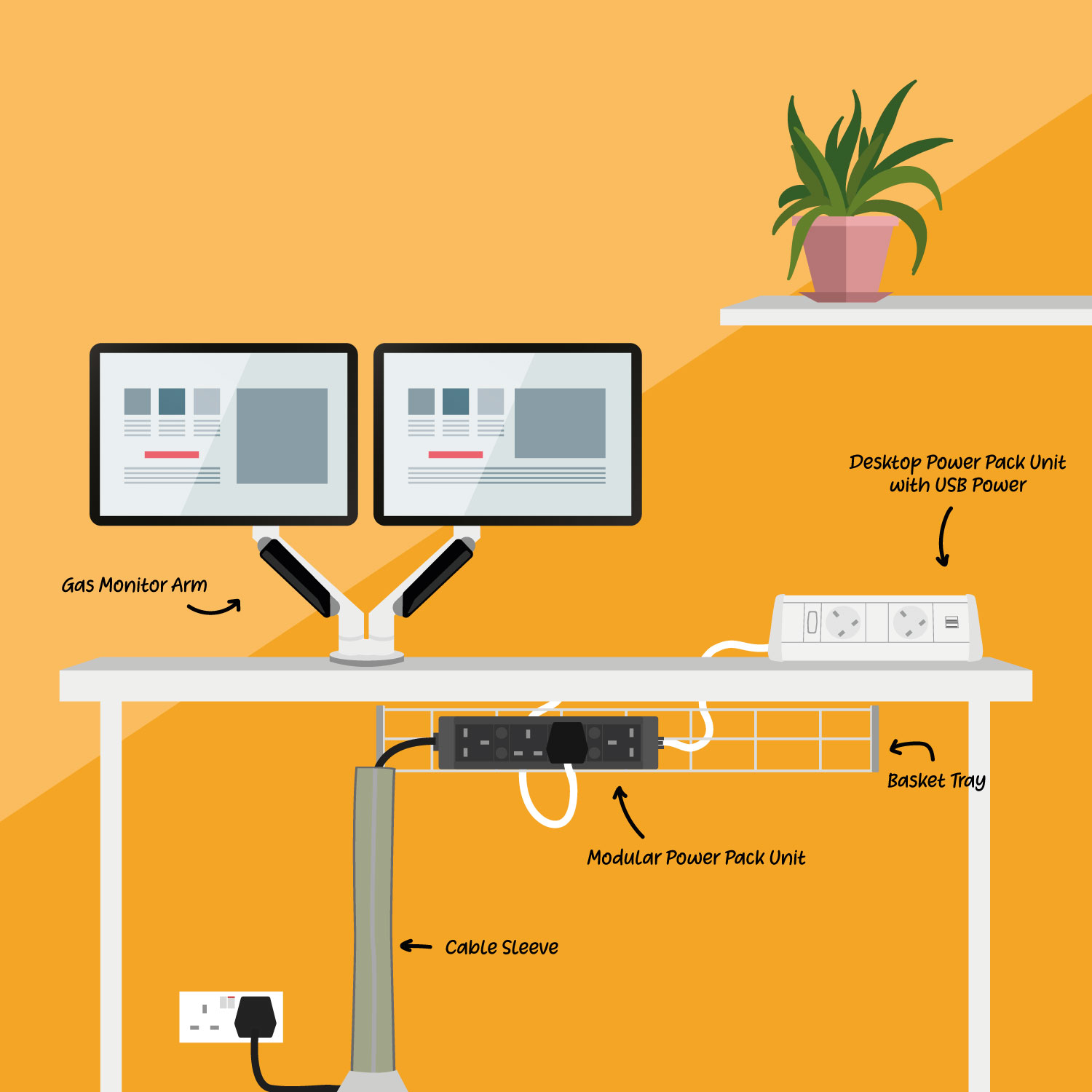 Desktop Power Pack Unit with USB Power

Gas Monitor Arm

Basket Tray

Modular Power Pack Unit

Cable Sleeve