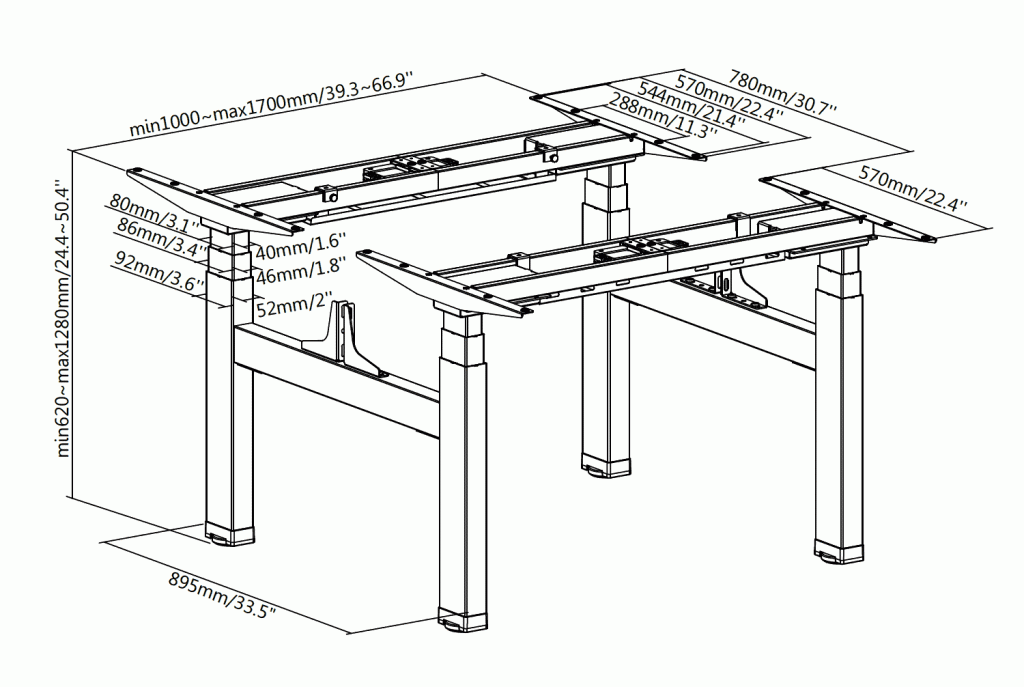 min1000~max1700mm/39.3~66.9''

780mm/30.7''
570mm/22.4''
544mm/21.4''
288mm/11.3''

570mm/22.4''

min620~max1280mm/24.4~50.4''

80mm/3.1''
86mm/3.4''
92mm/3.6''
40mm/1.6''
46mm/1.8''
52mm/2''

895mm/33.5''