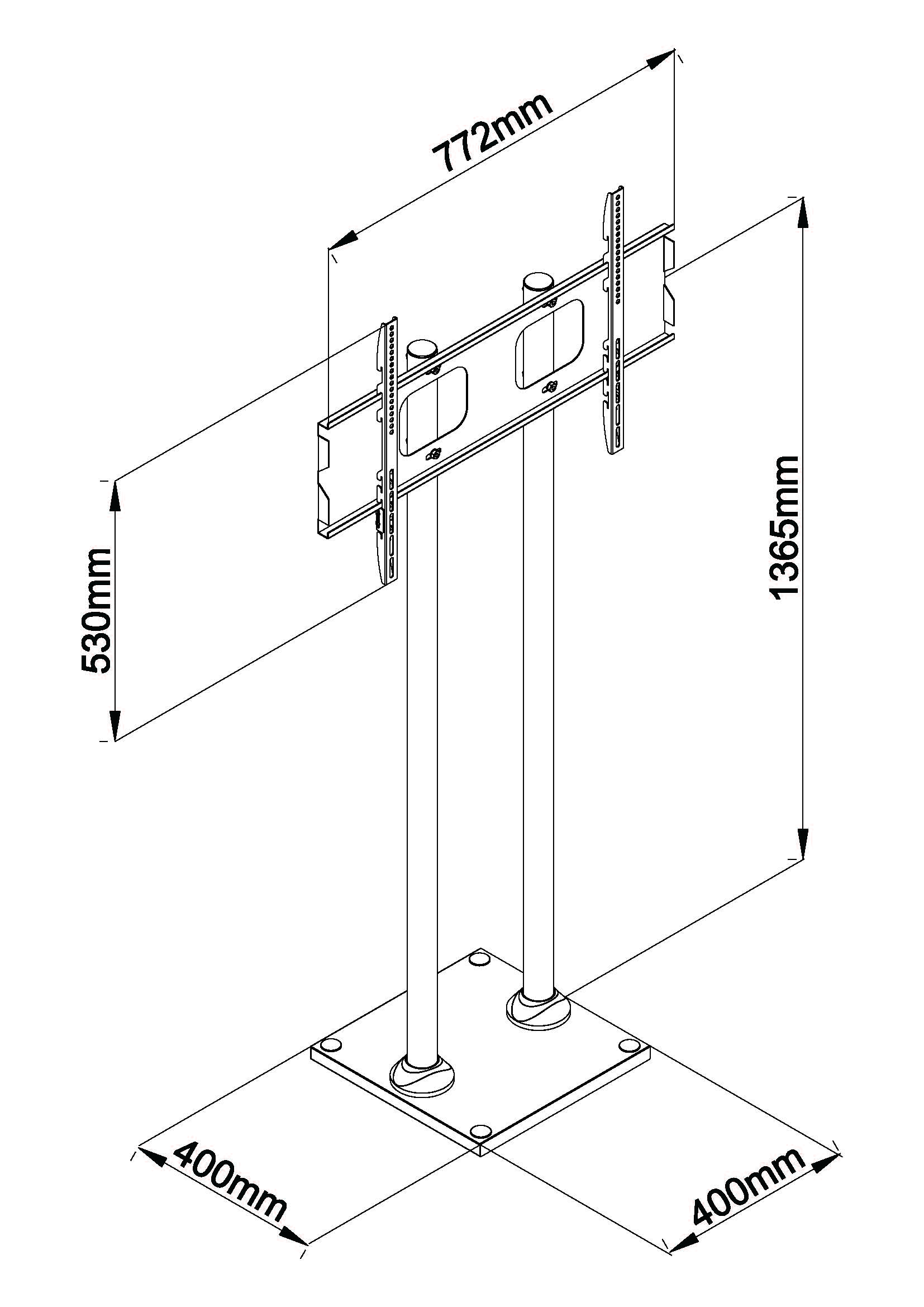 772mm

530mm

1365mm

400mm

400mm