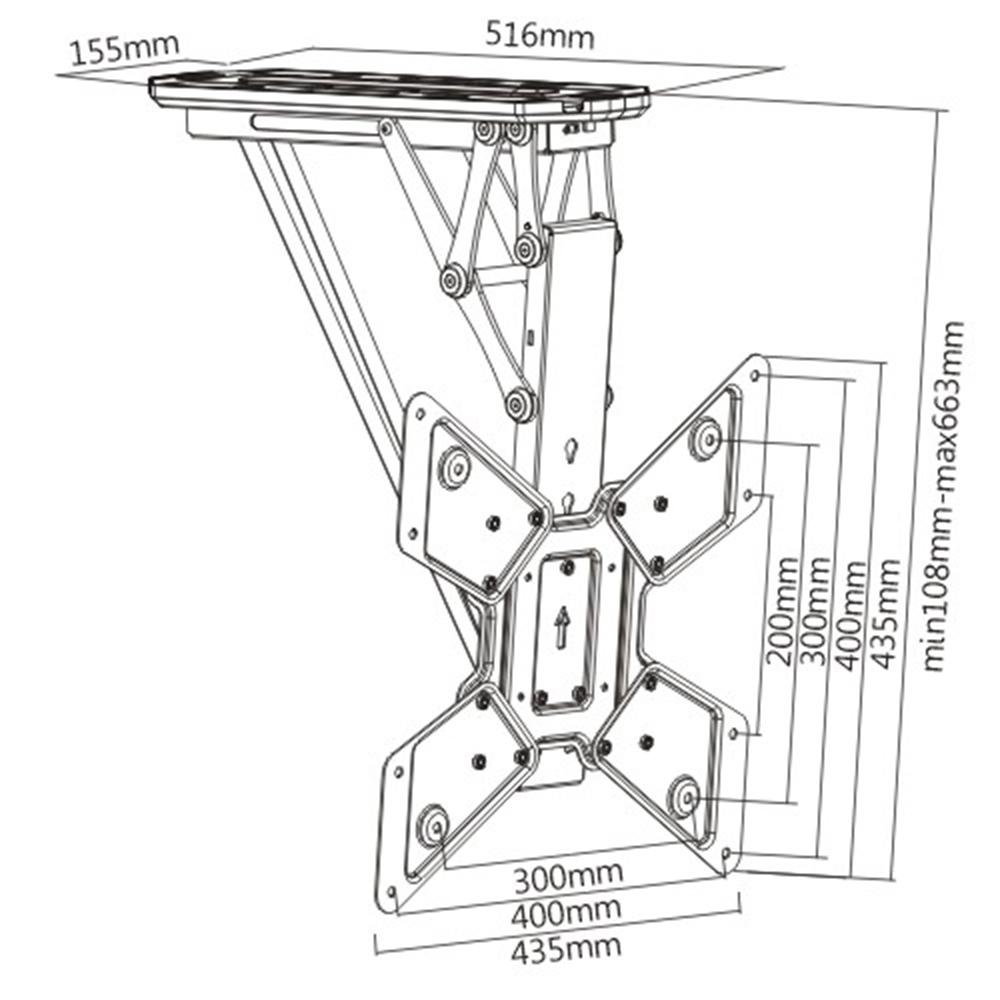 155mm
516mm
min108mm-max663mm
200mm
300mm
400mm
435mm
300mm
400mm
435mm